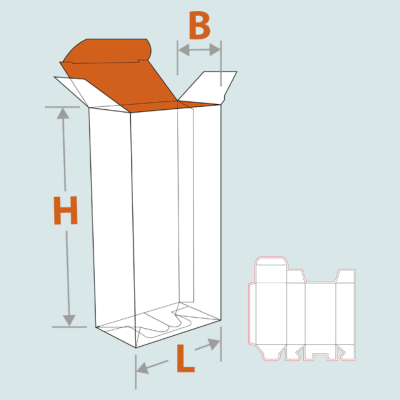 B
H
L