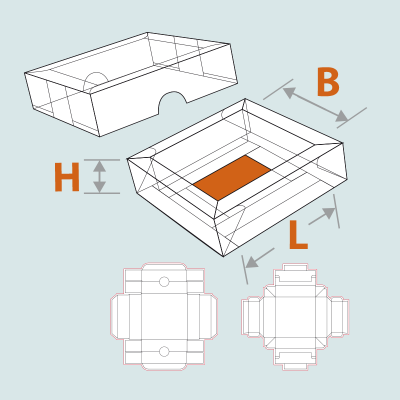 B
H
L