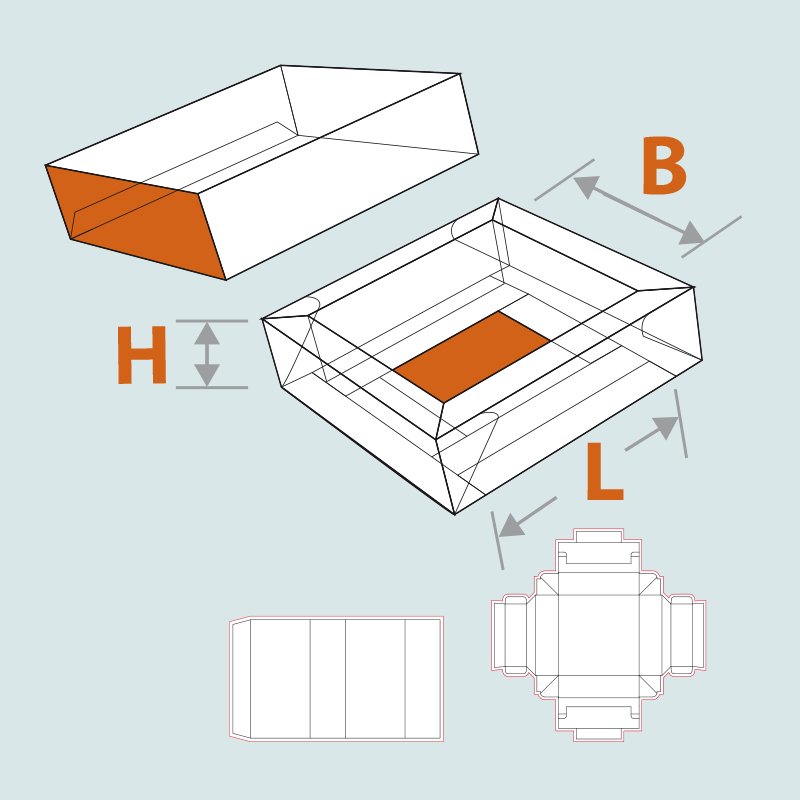 B

H

L