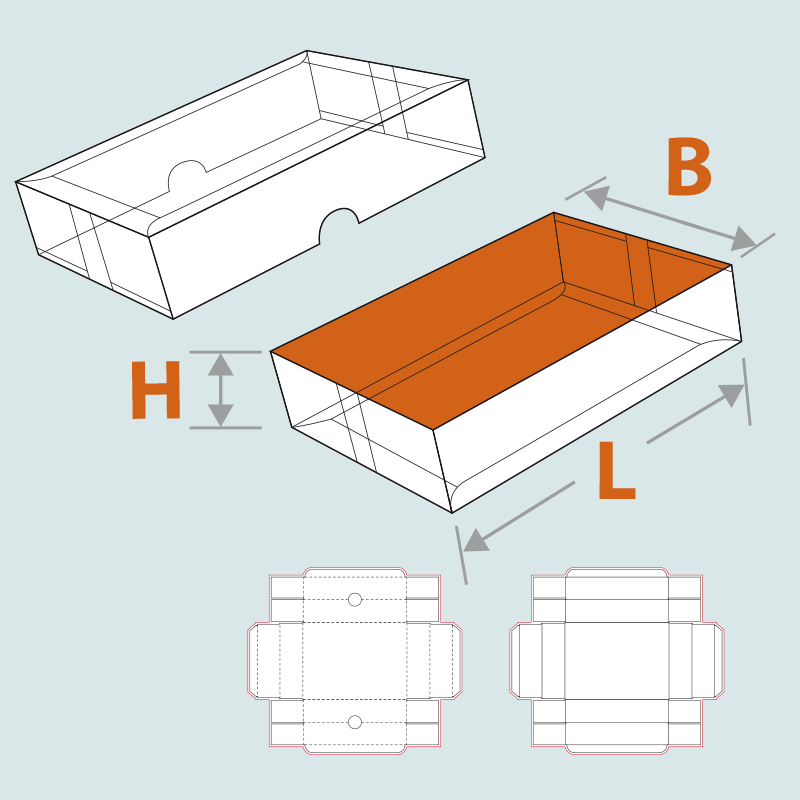 B

H

L