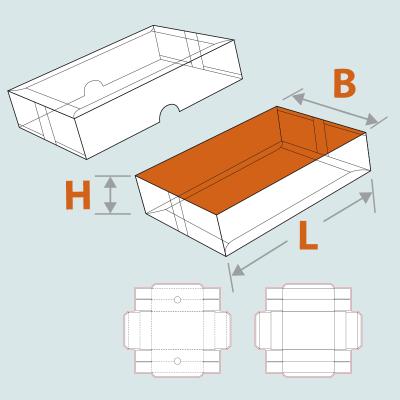 B
H
L